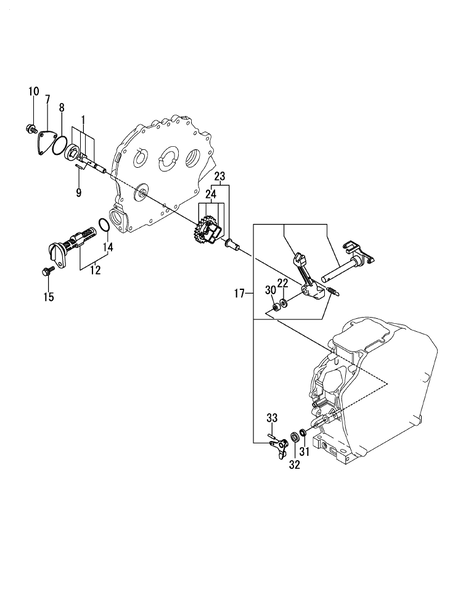 10
7
8
1
9
23
24
14
12
15
17
30
22
33
32
31