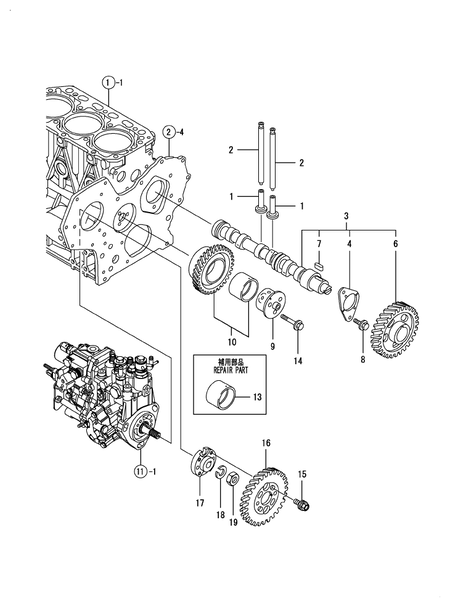 ①-1
②-4
2
2
1
1
3
7
4
6
10
9
14
8
補用部品
REPAIR PART
13
⑪-1
16
15
17
18
19