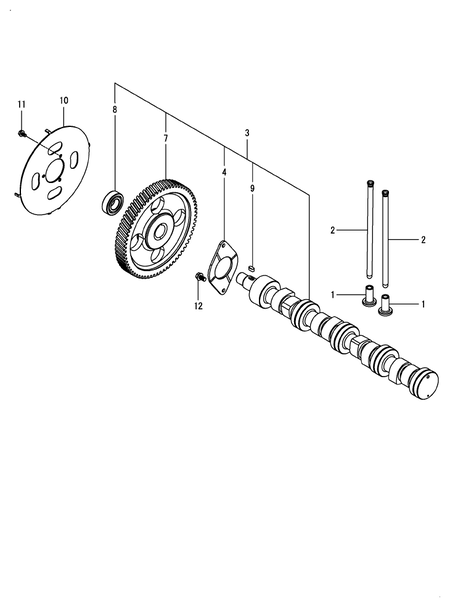 11
10
8
7
3
4
9
2
2
1
1
12