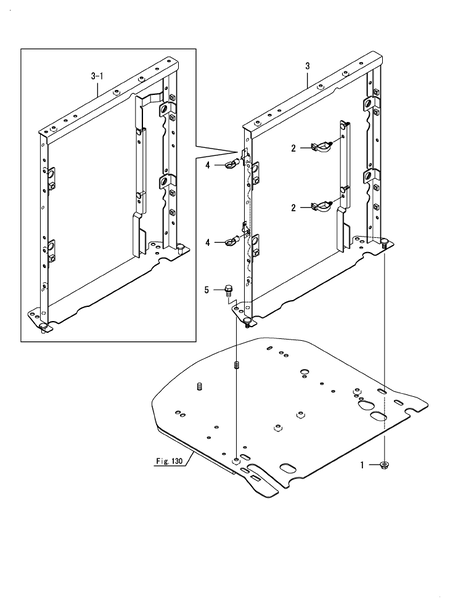 3-1

3

2

4

2

4

5

Fig. 130

1