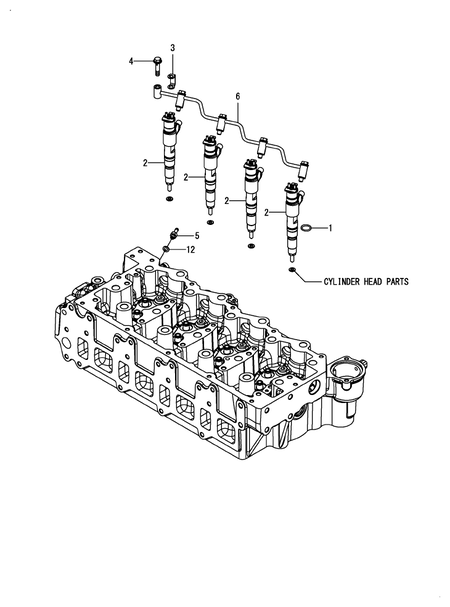 3
4
6
2
2
2
2
1
5
12
CYLINDER HEAD PARTS