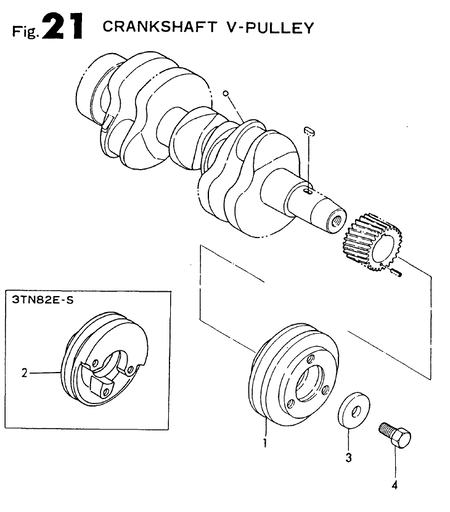 Fig. 21 CRANKSHAFT V-PULLEY

3TN82E-S

2

1

3

4