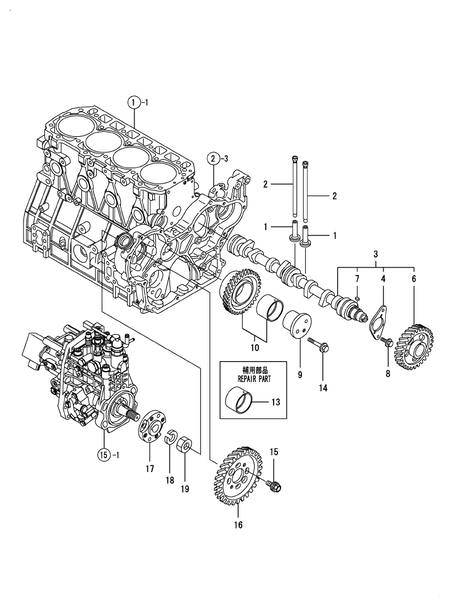 ①-1

②-3

2

2

1

1

3

7

4

6

10

9

14

8

補用部品
REPAIR PART

13

⑮-1

17

18

19

15

16