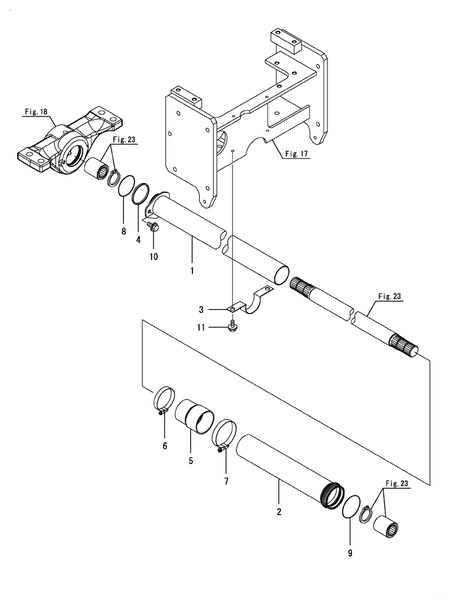 Fig. 18
Fig. 23
Fig. 17
8
4
10
1
3
11
Fig. 23
6
5
7
2
9
Fig. 23