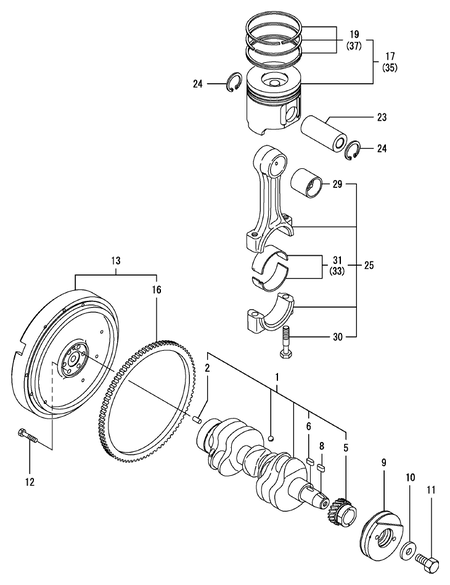 19
(37)
17
(35)
24
23
24
29
31
(33)
25
30
13
16
2
1
6
8
5
9
10
11
12